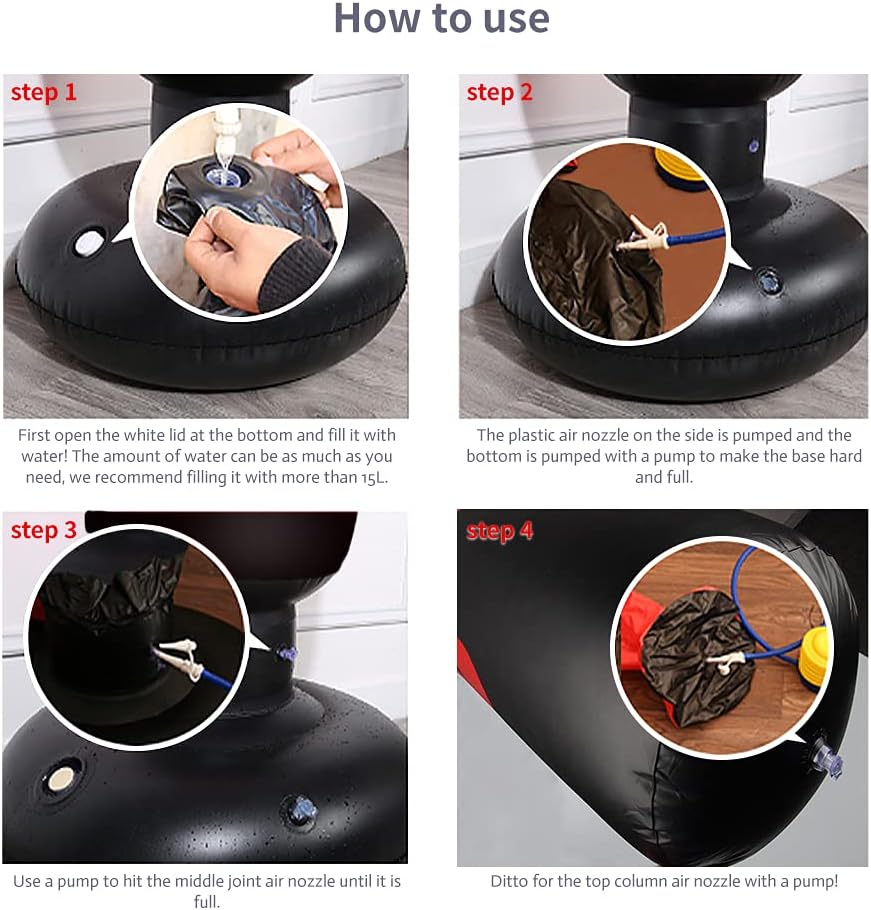 How to use

step 1

First open the white lid at the bottom and fill it with water! The amount of water can be as much as you need, we recommend filling it with more than 15L.

step 2

The plastic air nozzle on the side is pumped and the bottom is pumped with a pump to make the base hard and full.

step 3

Use a pump to hit the middle joint air nozzle until it is full.

step 4

Ditto for the top column air nozzle with a pump!