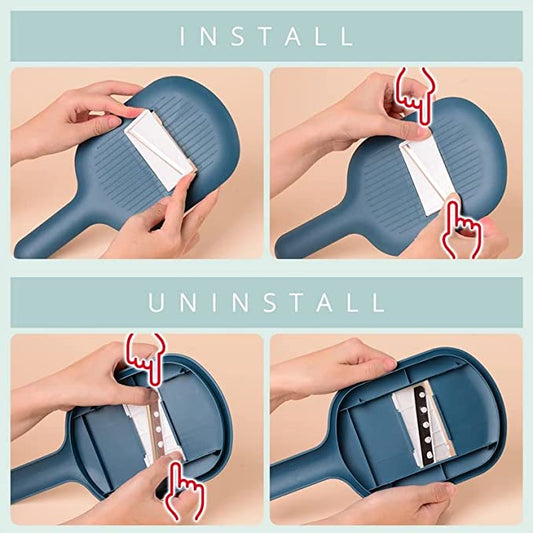 INSTALL

UNINSTALL