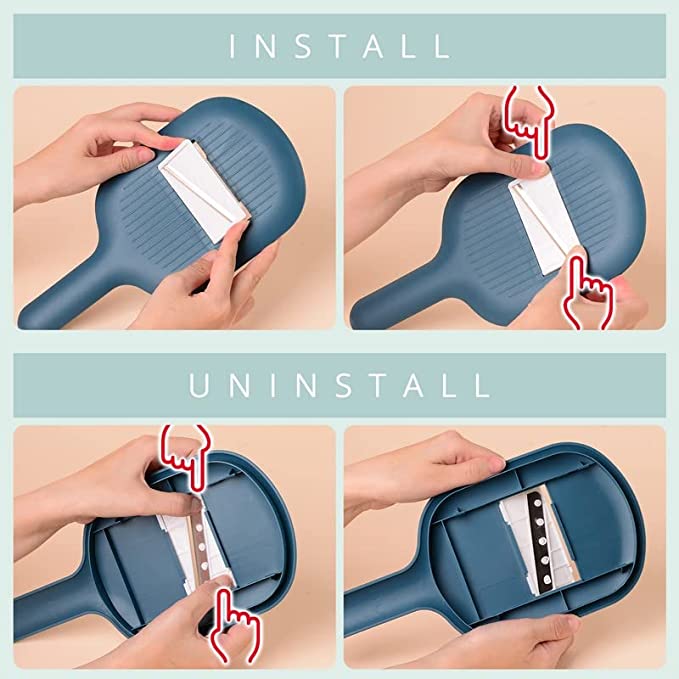 INSTALL

UNINSTALL