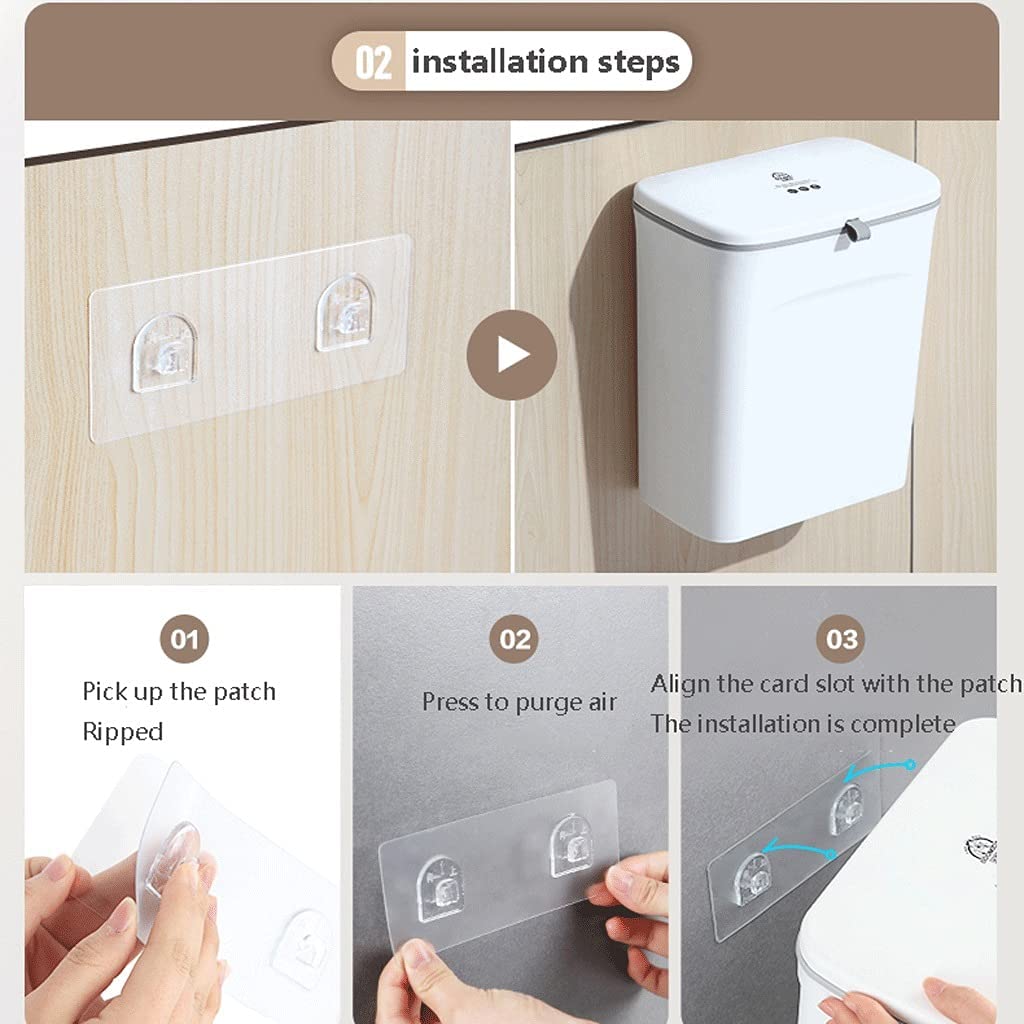 02 installation steps

01

Pick up the patch
Ripped

02

Press to purge air

03

Align the card slot with the patch
The installation is complete