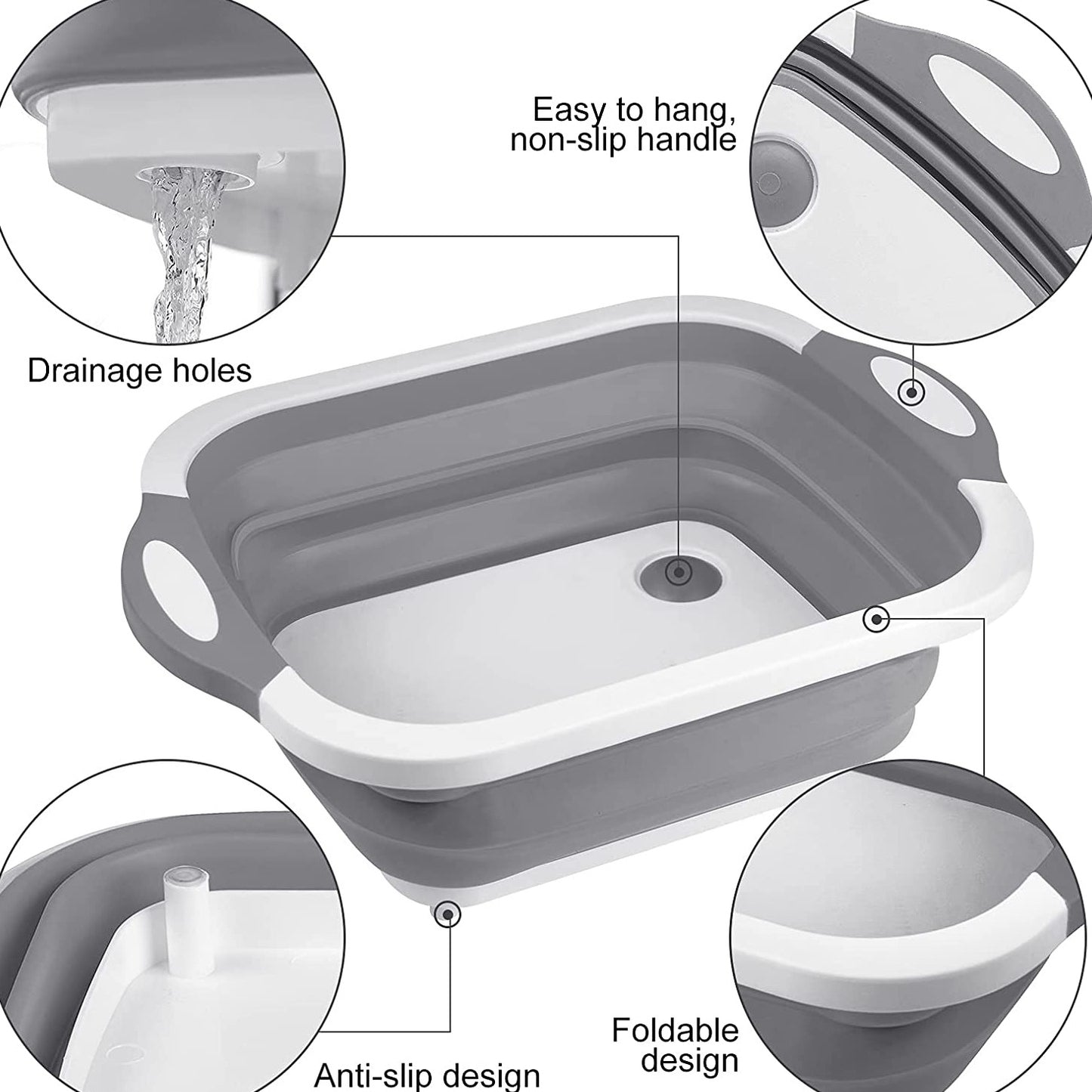 Easy to hang, non-slip handle

Drainage holes

Foldable design

Anti-slip design