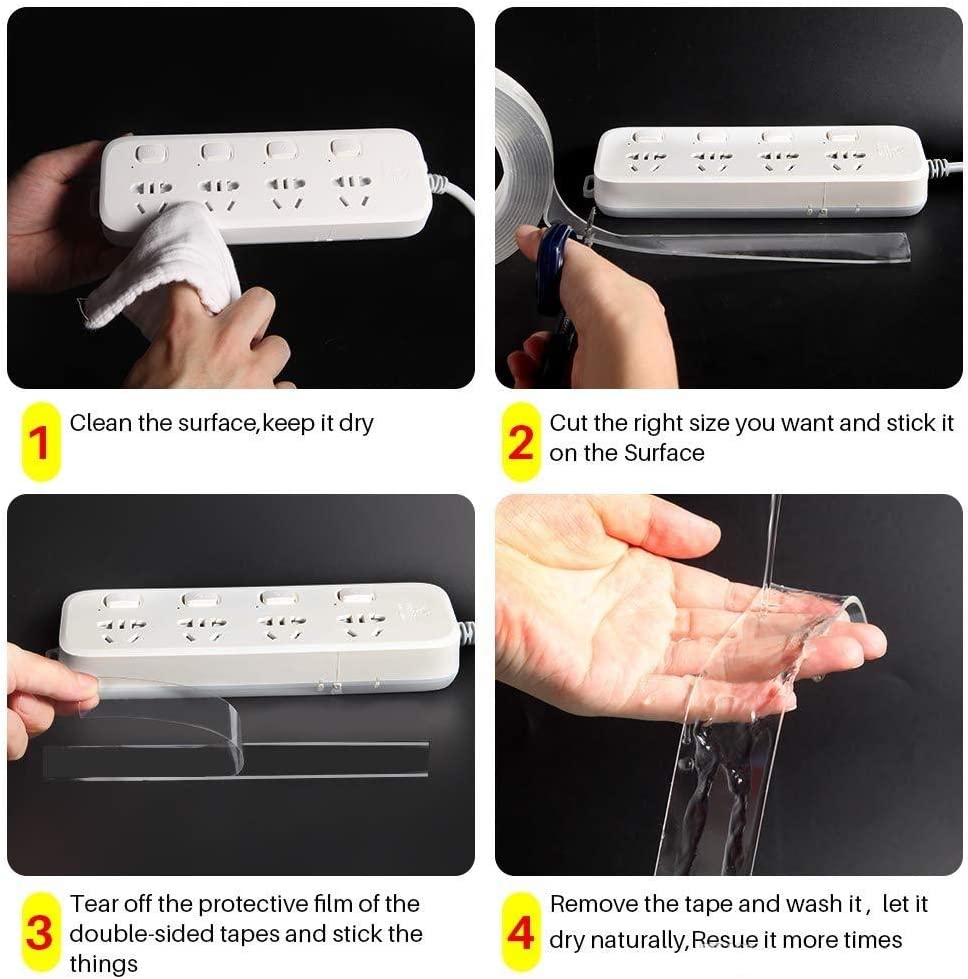 1 Clean the surface,keep it dry

2 Cut the right size you want and stick it on the Surface

3 Tear off the protective film of the double-sided tapes and stick the things

4 Remove the tape and wash it， let it dry naturally,Resue it more times