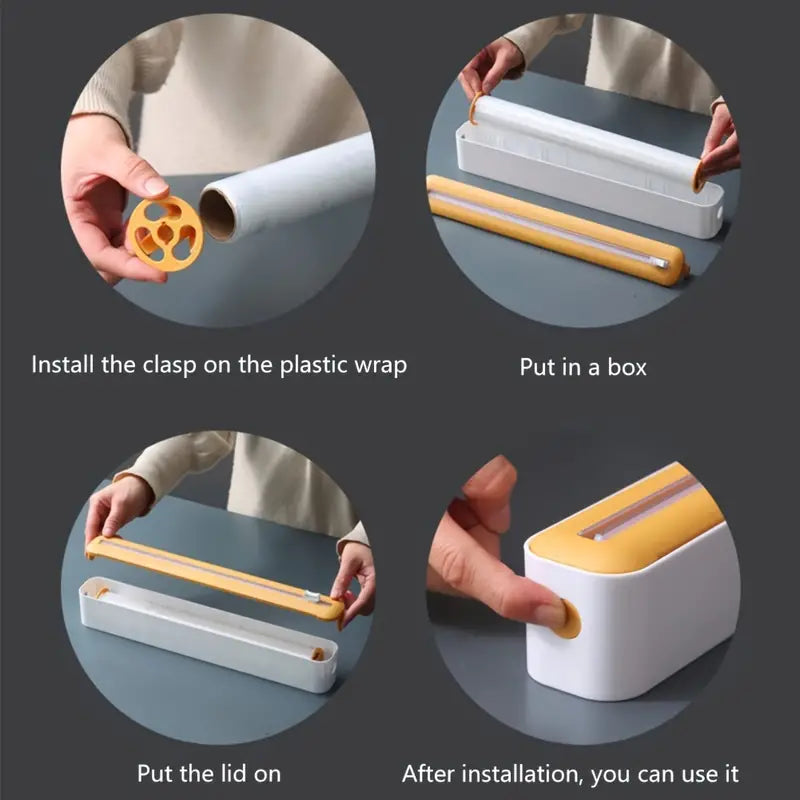 Install the clasp on the plastic wrap

Put in a box

Put the lid on

After installation, you can use it