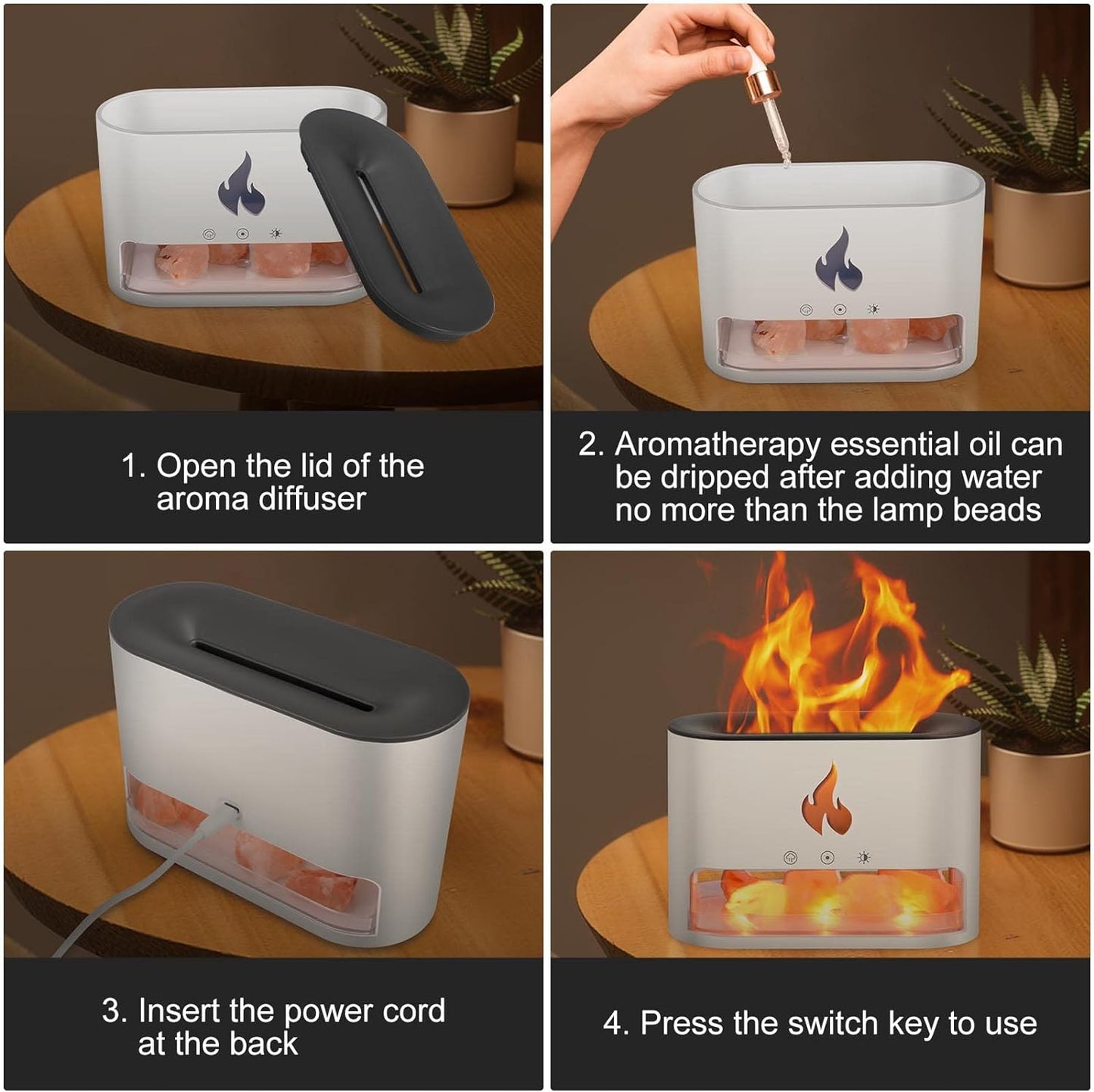 1. Open the lid of the aroma diffuser

2. Aromatherapy essential oil can be dripped after adding water no more than the lamp beads

3. Insert the power cord at the back

4. Press the switch key to use