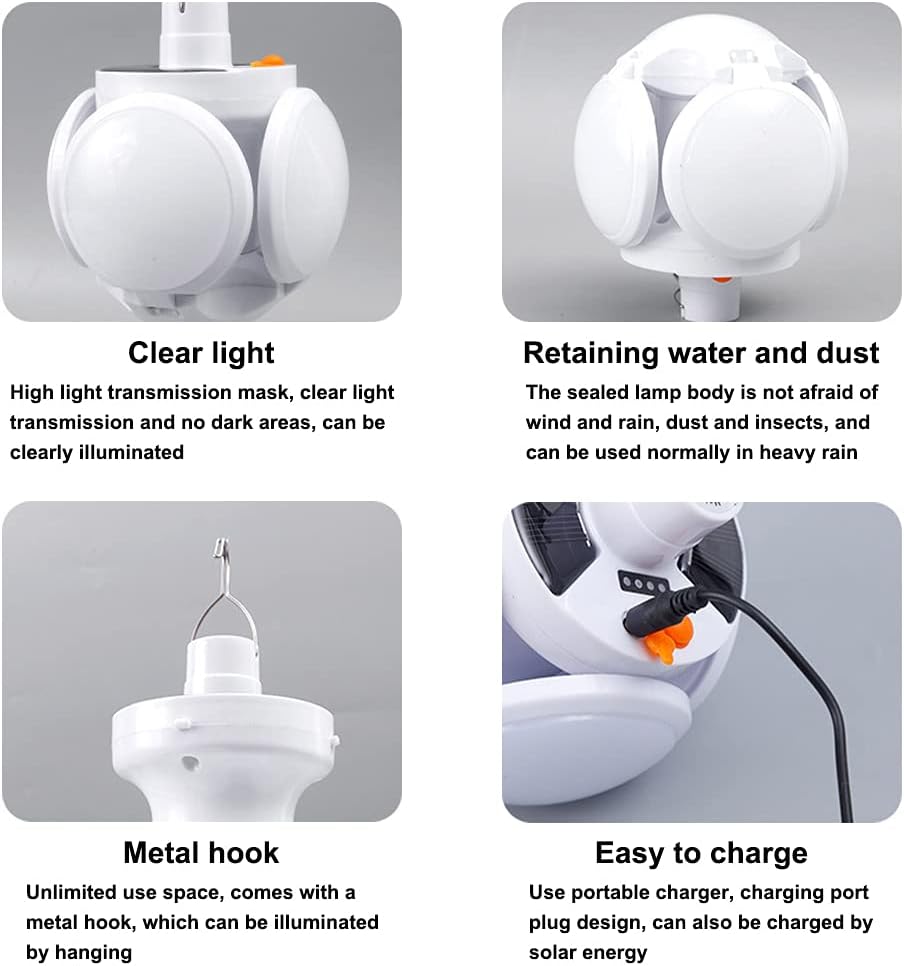 Clear light

High light transmission mask, clear light transmission and no dark areas, can be clearly illuminated

Retaining water and dust

The sealed lamp body is not afraid of wind and rain, dust and insects, and can be used normally in heavy rain

Metal hook

Unlimited use space, comes with a metal hook, which can be illuminated by hanging

Easy to charge

Use portable charger, charging port plug design, can also be charged by solar energy