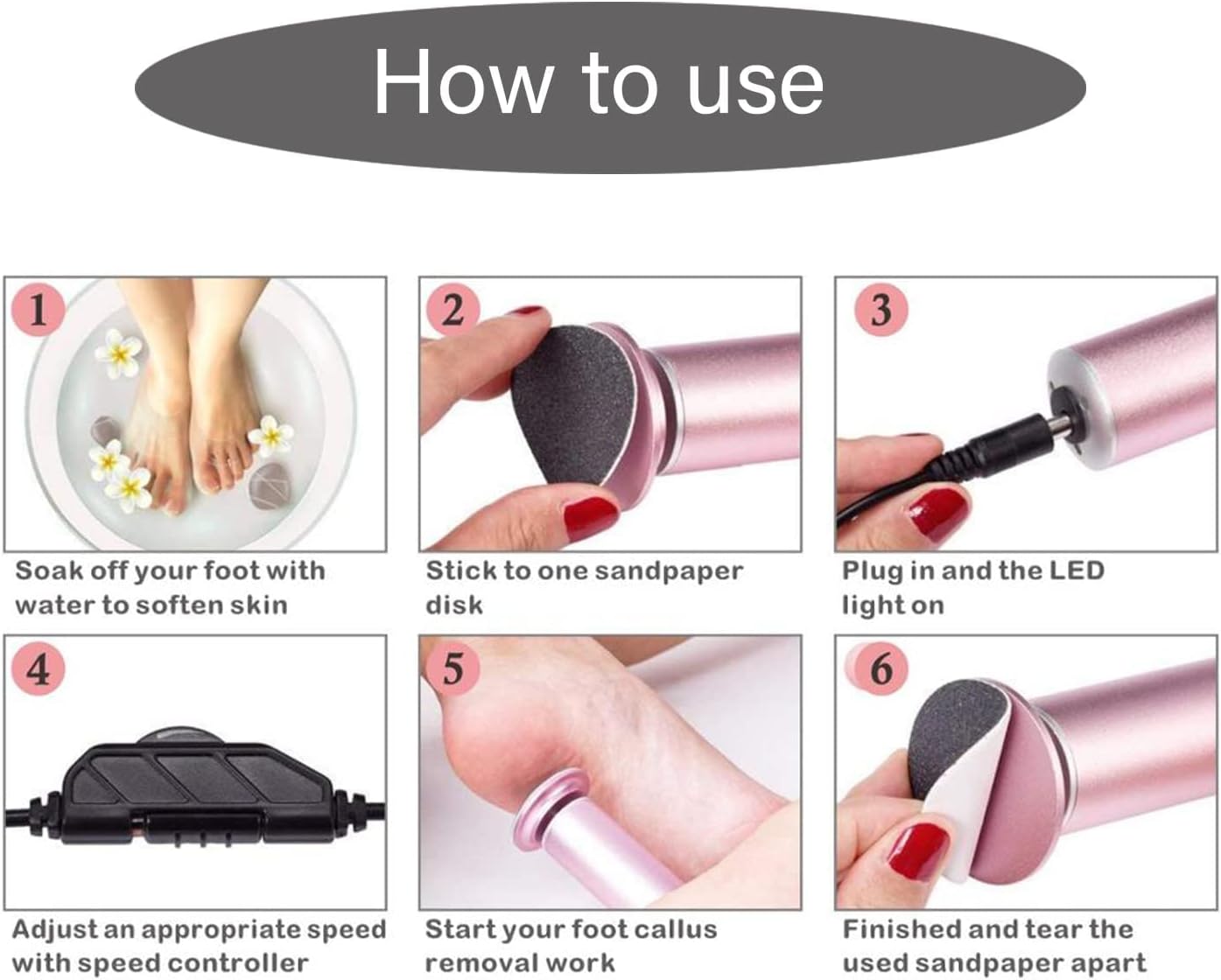 How to use

1

Soak off your foot with water to soften skin

2

Stick to one sandpaper disk

3

Plug in and the LED light on

4

Adjust an appropriate speed with speed controller

5

Start your foot callus removal work

6

Finished and tear the used sandpaper apart