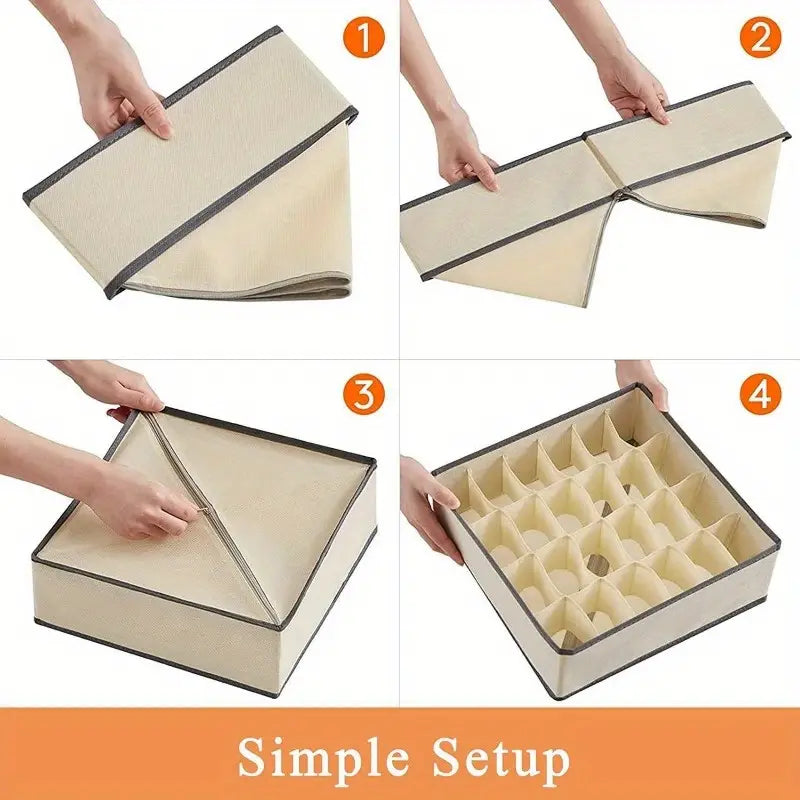 1

2

3

4

Simple Setup